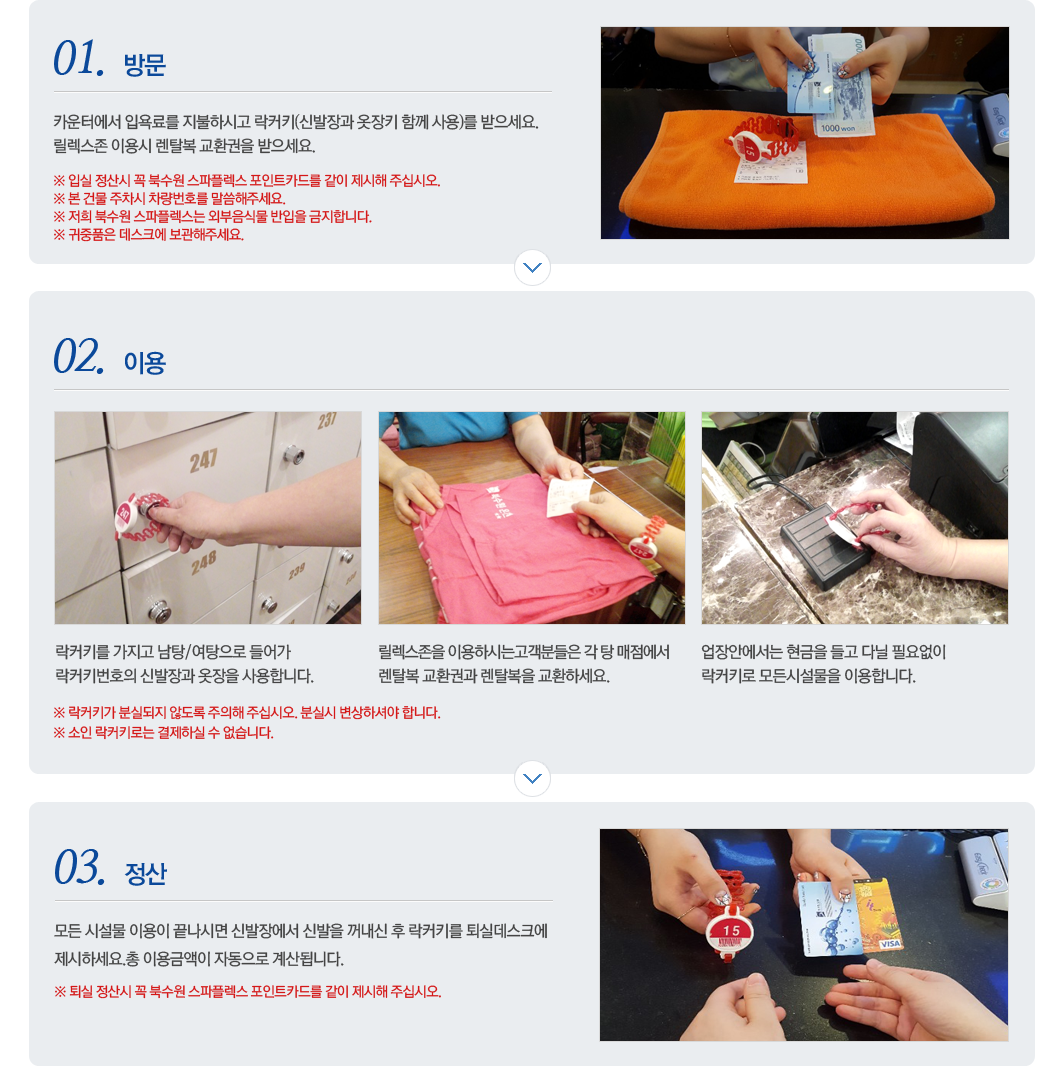 01. 방문

카운터에서 입욕료를 지불하시고 락커키(신발장과 옷장키 함께 사용)를 받으세요.
릴렉스존 이용시 렌탈복 교환권을 받으세요.

※ 입실 정산시 꼭 북수원 스파플렉스 포인트카드를 같이 제시해 주십시오.
※ 본 건물 주차시 차량번호를 말씀해주세요.
※ 저희 북수원 스파플렉스는 외부음식물 반입을 금지합니다.
※ 귀중품은 데스크에 보관해주세요.

1000 won

02. 이용

237
247
248
239

락커키를 가지고 남탕/여탕으로 들어가 락커키번호의 신발장과 옷장을 사용합니다.

릴렉스존을 이용하시는고객분들은 각 탕 매점에서 렌탈복 교환권과 렌탈복을 교환하세요.

업장안에서는 현금을 들고 다닐 필요없이 락커키로 모든시설물을 이용합니다.

※ 락커키가 분실되지 않도록 주의해 주십시오. 분실시 변상하셔야 합니다.
※ 소인 락커키로는 결제하실 수 없습니다.

03. 정산

모든 시설물 이용이 끝나시면 신발장에서 신발을 꺼내신 후 락커키를 퇴실데스크에 제시하세요.총 이용금액이 자동으로 계산됩니다.

※ 퇴실 정산시 꼭 북수원 스파플렉스 포인트카드를 같이 제시해 주십시오.

15
VISA